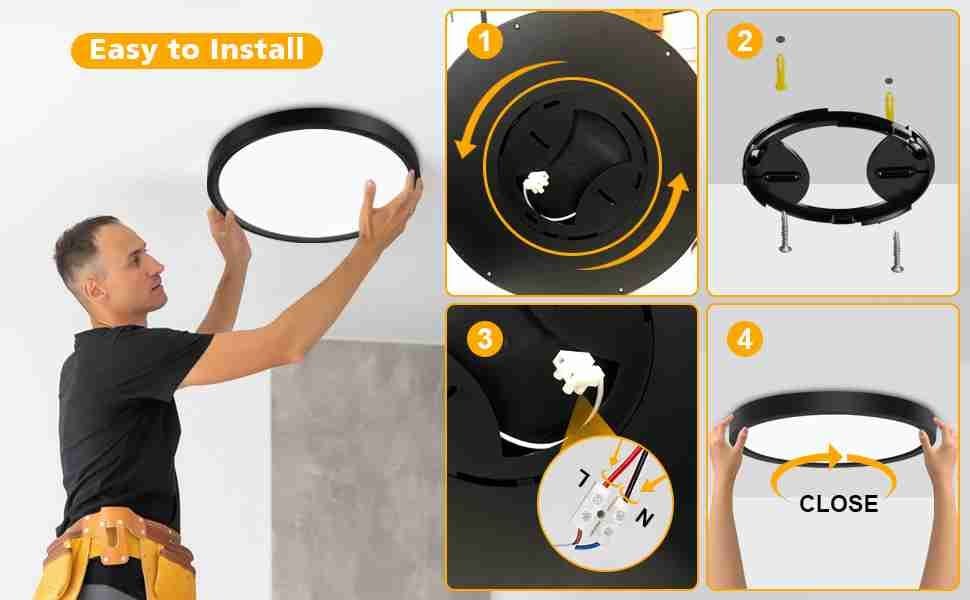 Easy to Install

1

2

3

L

N

4

CLOSE